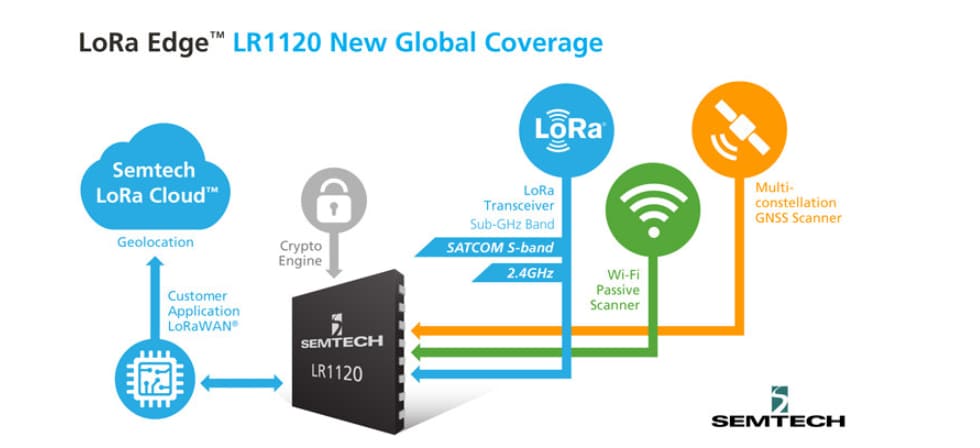 LoRa Edge™ LR1120 New Global Coverage

Semtech LoRa Cloud™

Geolocation

Customer Application LoRaWAN®

Crypto Engine

SEMTECH

LR1120

LoRa®

LoRa Transceiver

Sub-GHz Band

SATCOM S-band

2.4GHz

Wi-Fi Passive Scanner

Multi-constellation GNSS Scanner

SEMTECH