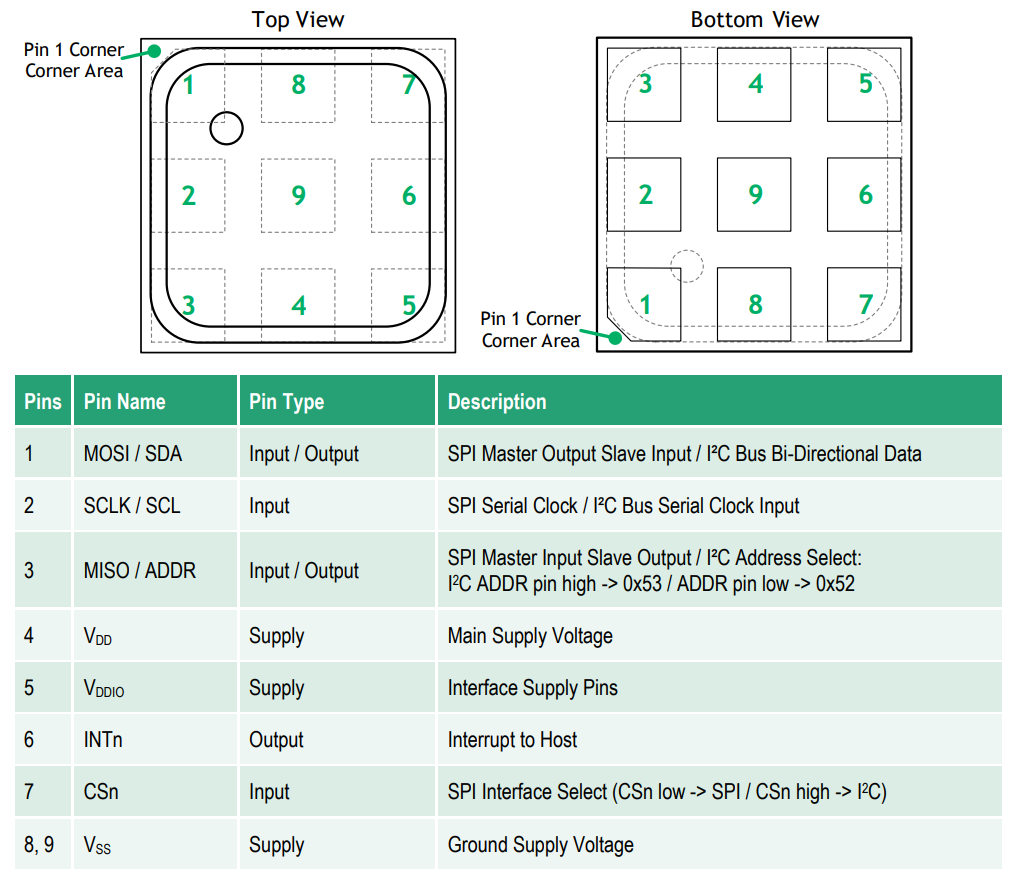 Top View

Pin 1 Corner
Corner Area

1 8 7
2 9 6
3 4 5

Bottom View

3 4 5
2 9 6
1 8 7

Pin 1 Corner
Corner Area

| Pins | Pin Name | Pin Type | Description |
|---|---|---|---|
| 1 | MOSI / SDA | Input / Output | SPI Master Output Slave Input / I²C Bus Bi-Directional Data |
| 2 | SCLK / SCL | Input | SPI Serial Clock / I²C Bus Serial Clock Input |
| 3 | MISO / ADDR | Input / Output | SPI Master Input Slave Output / I²C Address Select: I²C ADDR pin high -> 0x53 / ADDR pin low -> 0x52 |
| 4 | $V_{DD}$ | Supply | Main Supply Voltage |
| 5 | $V_{DDIO}$ | Supply | Interface Supply Pins |
| 6 | INTn | Output | Interrupt to Host |
| 7 | CSn | Input | SPI Interface Select (CSn low -> SPI / CSn high -> I²C) |
| 8, 9 | $V_{SS}$ | Supply | Ground Supply Voltage |