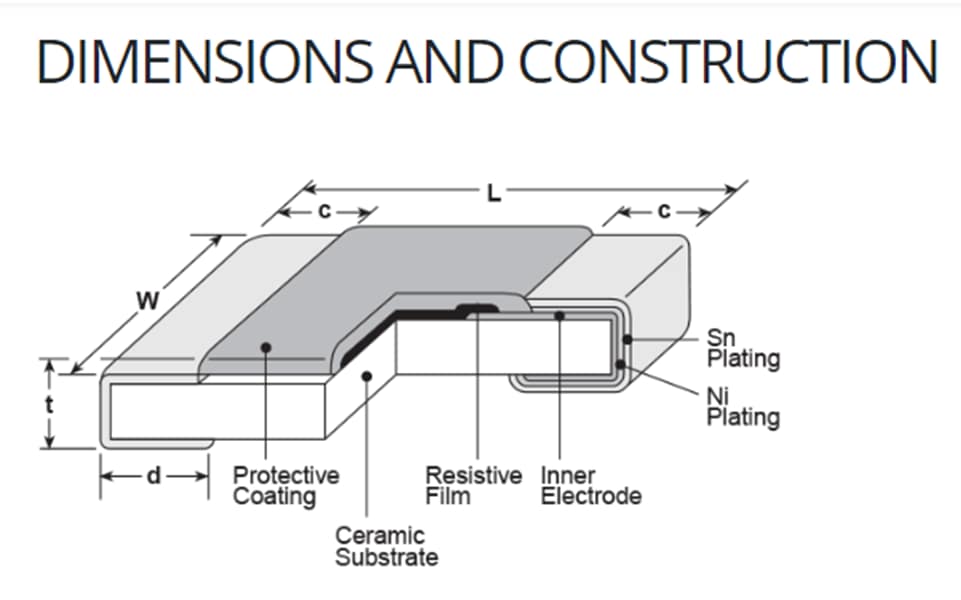 DIMENSIONS AND CONSTRUCTION

L

c

c

W

t

d

Sn Plating

Ni Plating

Protective Coating

Resistive Film

Inner Electrode

Ceramic Substrate