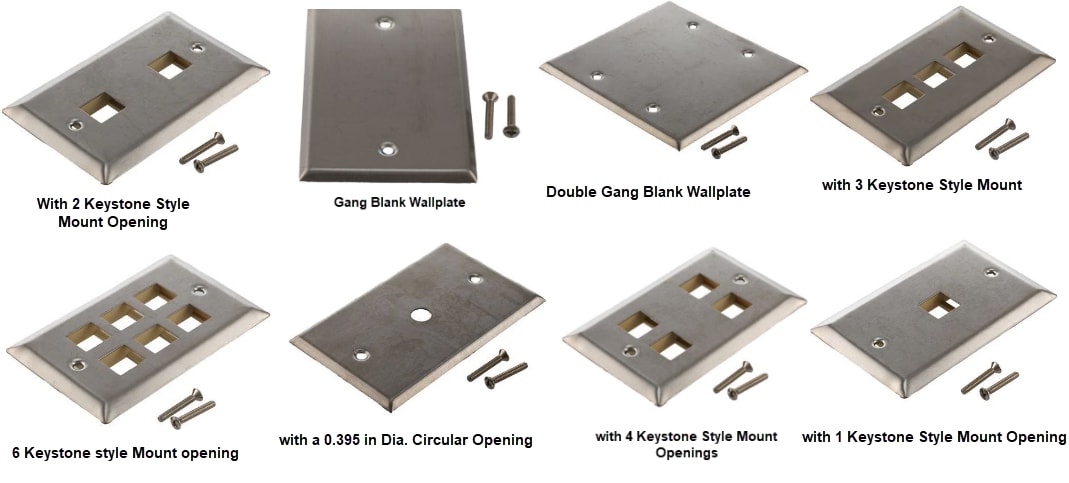 With 2 Keystone Style Mount Opening

Gang Blank Wallplate

Double Gang Blank Wallplate

with 3 Keystone Style Mount

6 Keystone style Mount opening

with a 0.395 in Dia. Circular Opening

with 4 Keystone Style Mount Openings

with 1 Keystone Style Mount Opening