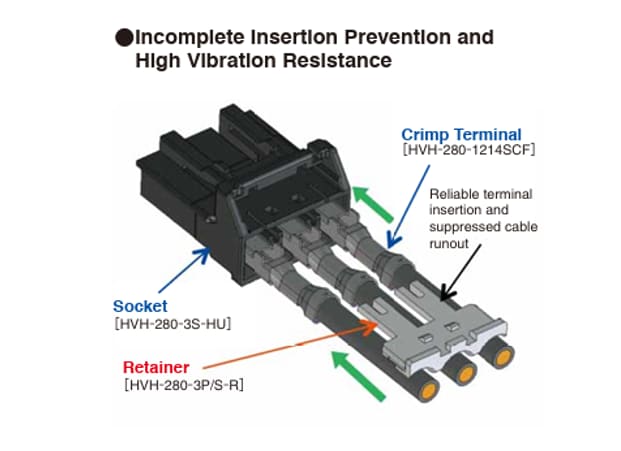 ●Incomplete Insertion Prevention and High Vibration Resistance

Crimp Terminal
[HVH-280-1214SCF]

Reliable terminal insertion and suppressed cable runout

Socket
[HVH-280-3S-HU]

Retainer
[HVH-280-3P/S-R]