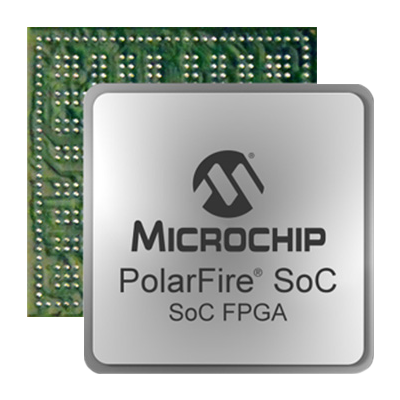 ®
MICROCHIP
PolarFire® SoC
SoC FPGA